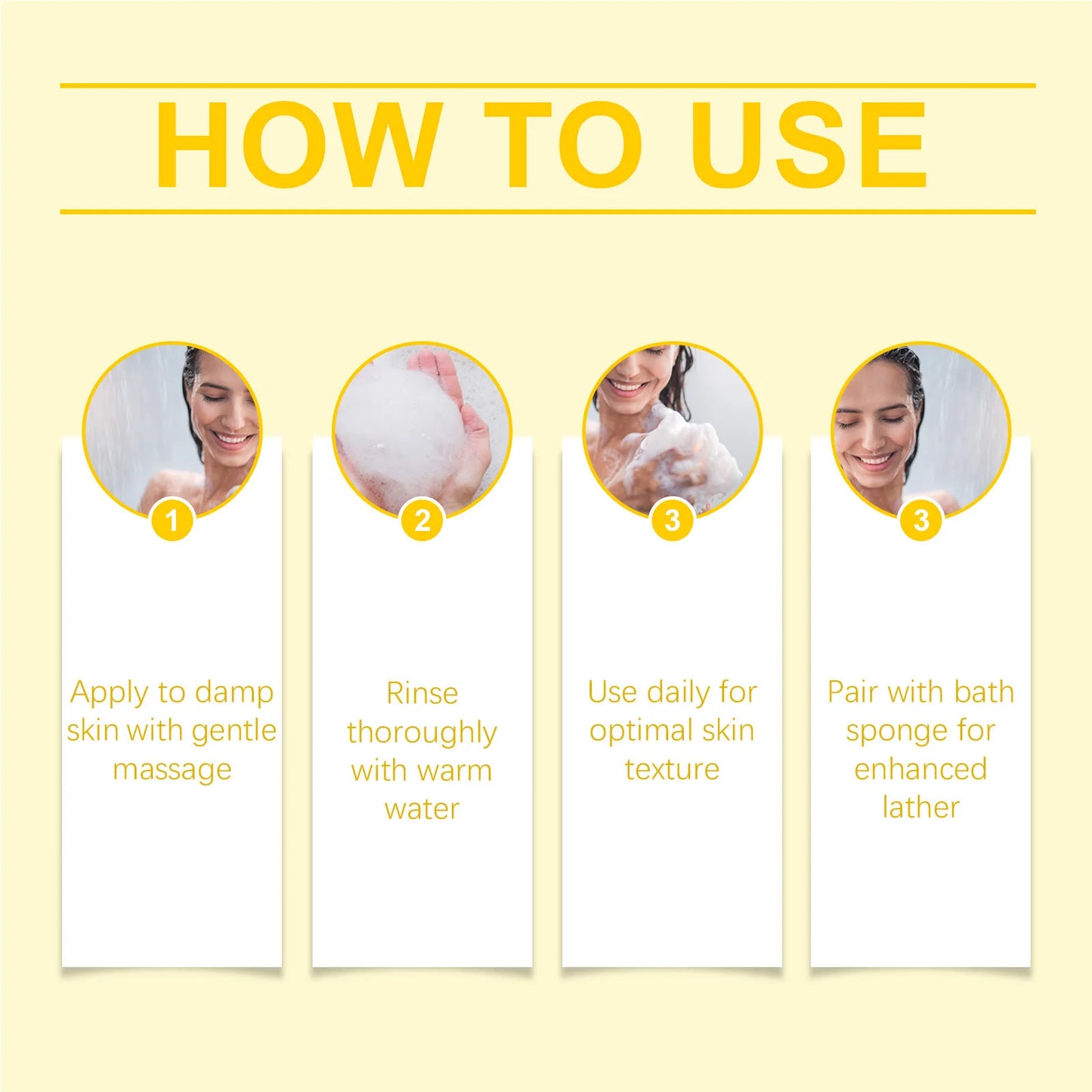 HOW TO USE

1

Apply to damp skin with gentle massage

2

Rinse thoroughly with warm water

3

Use daily for optimal skin texture

3

Pair with bath sponge for enhanced lather