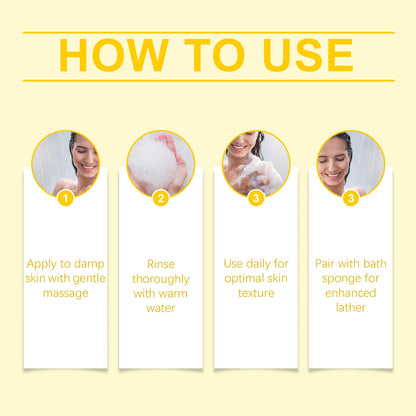 HOW TO USE

1

Apply to damp skin with gentle massage

2

Rinse thoroughly with warm water

3

Use daily for optimal skin texture

3

Pair with bath sponge for enhanced lather