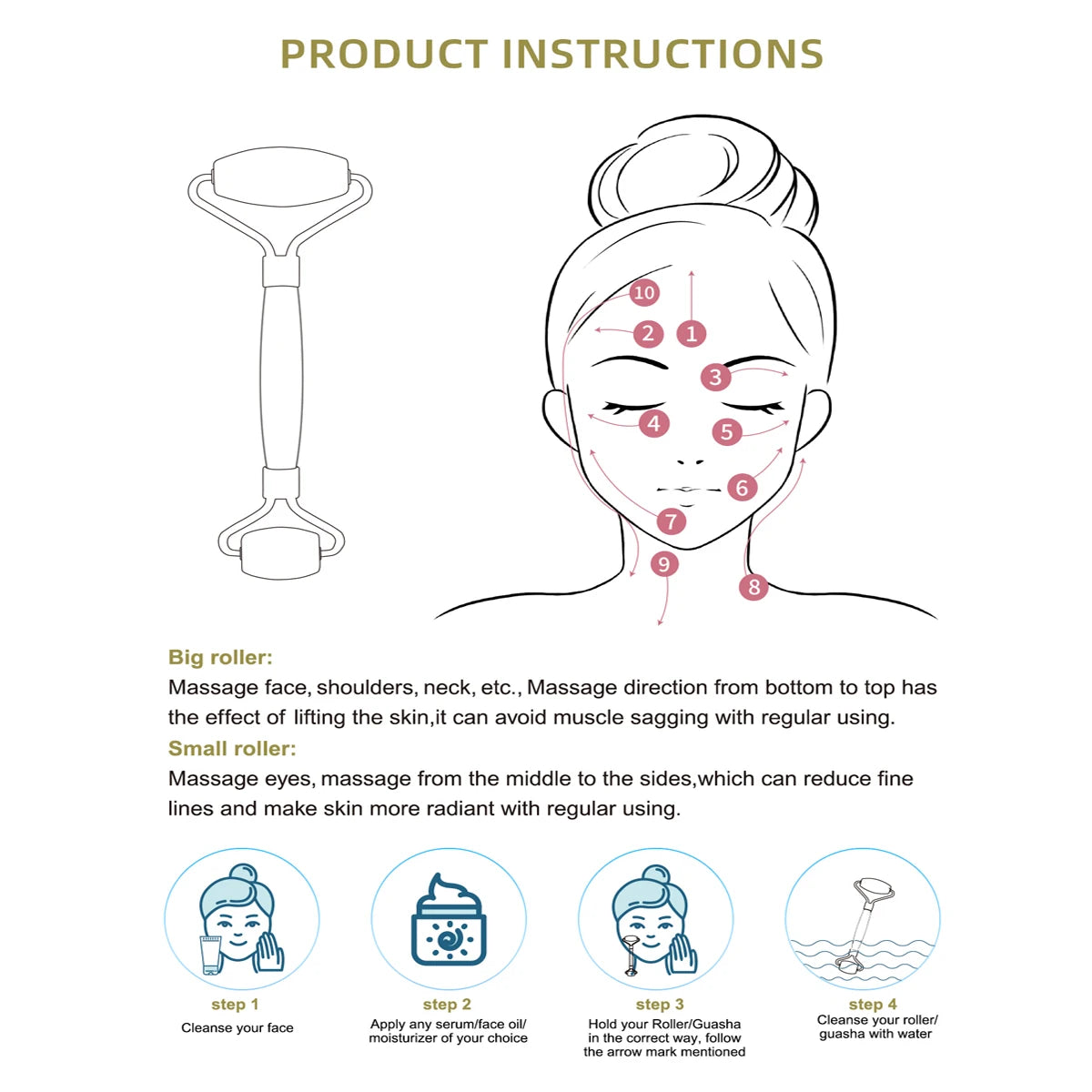 PRODUCT INSTRUCTIONS

10
2
1
3
4
5
6
7
9
8

Big roller:
Massage face, shoulders, neck, etc., Massage direction from bottom to top has the effect of lifting the skin,it can avoid muscle sagging with regular using.

Small roller:
Massage eyes, massage from the middle to the sides,which can reduce fine lines and make skin more radiant with regular using.

step 1
Cleanse your face

step 2
Apply any serum/face oil/ moisturizer of your choice

step 3
Hold your Roller/Guasha in the correct way, follow the arrow mark mentioned

step 4
Cleanse your roller/ guasha with water