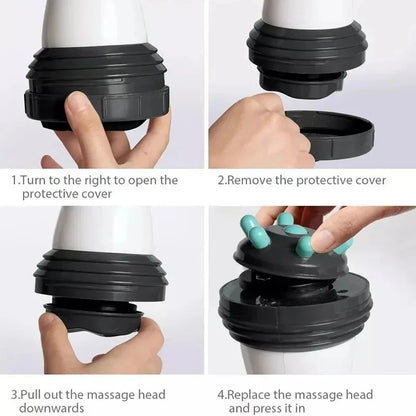 1.Turn to the right to open the protective cover

2.Remove the protective cover

3.Pull out the massage head downwards

4.Replace the massage head and press it in