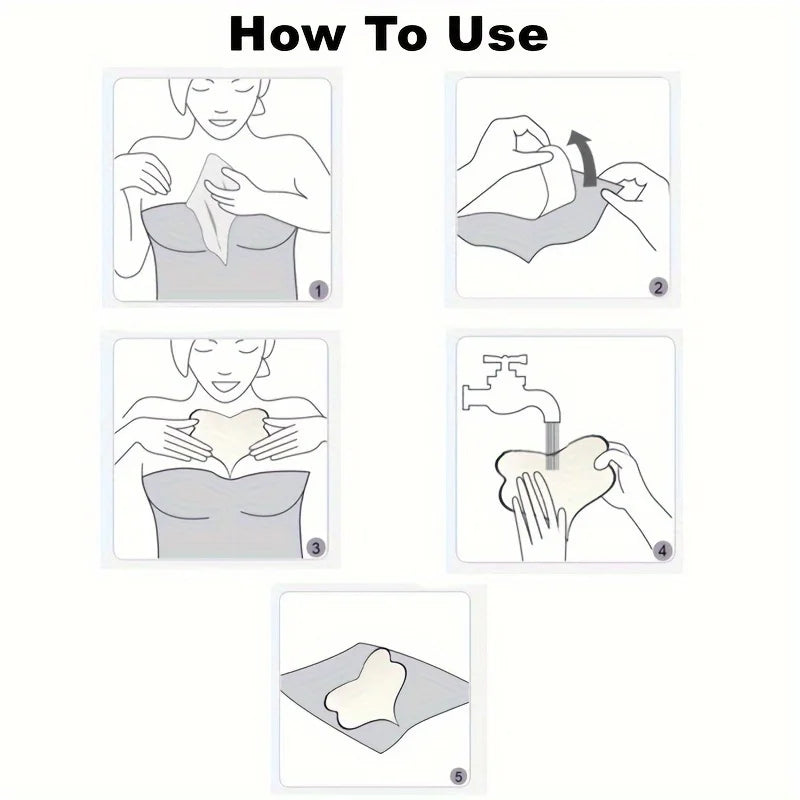 How To Use

1

2

3

4

5