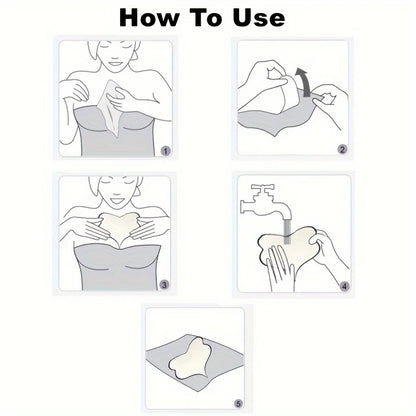 How To Use

1

2

3

4

5